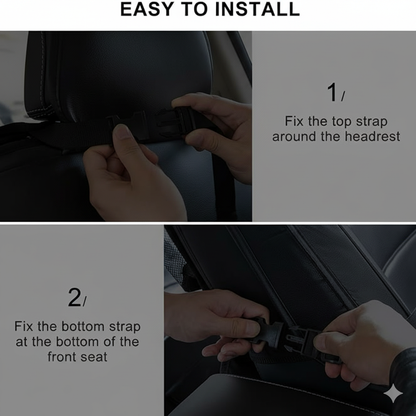 EASY TO INSTALL

1/

Fix the top strap around the headrest

2/

Fix the bottom strap at the bottom of the front seat