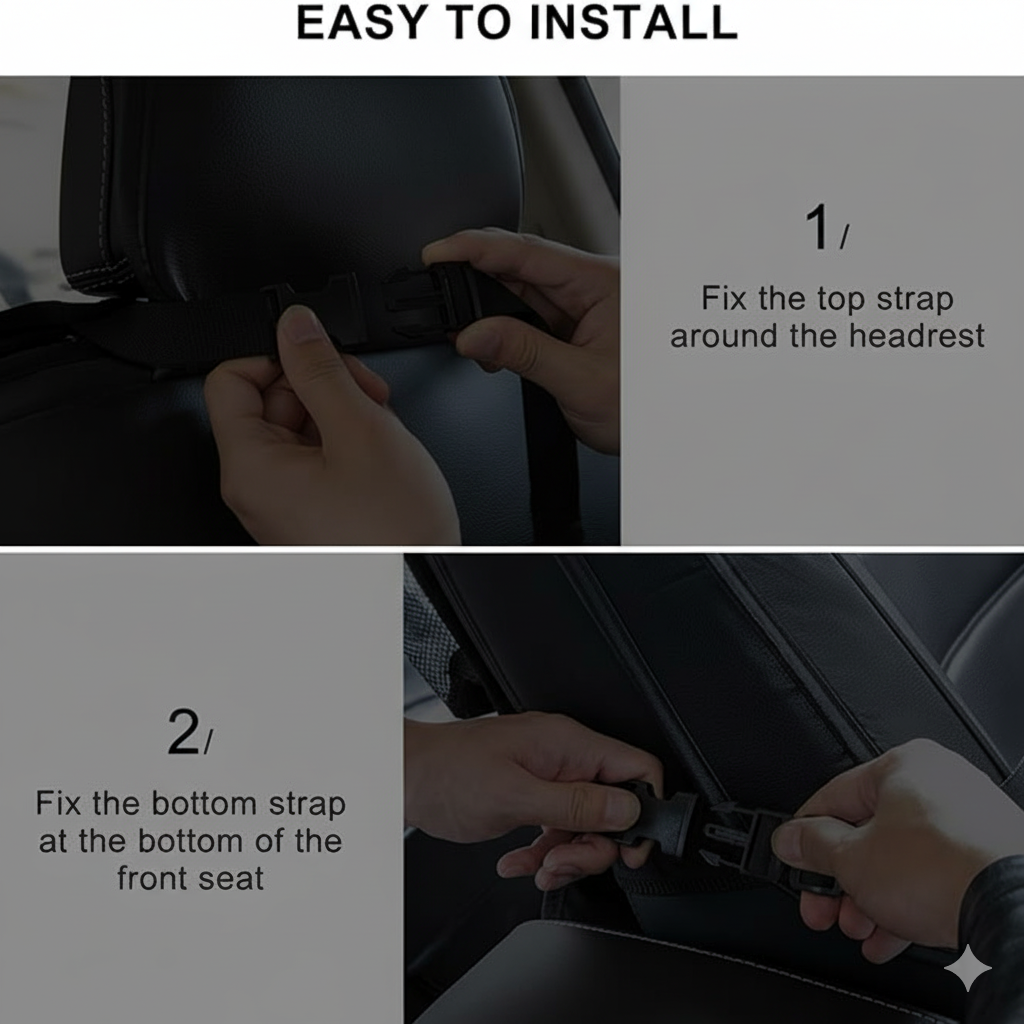 EASY TO INSTALL

1/

Fix the top strap around the headrest

2/

Fix the bottom strap at the bottom of the front seat